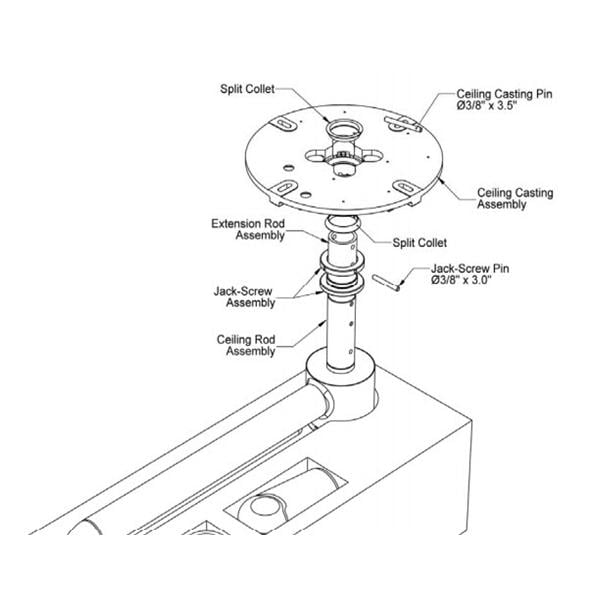 Split Collet

Ceiling Casting Pin
Ø3/8" x 3.5"

Ceiling Casting
Assembly

Extension Rod
Assembly

Split Collet

Jack-Screw Pin
Ø3/8" x 3.0"

Jack-Screw
Assembly

Ceiling Rod
Assembly